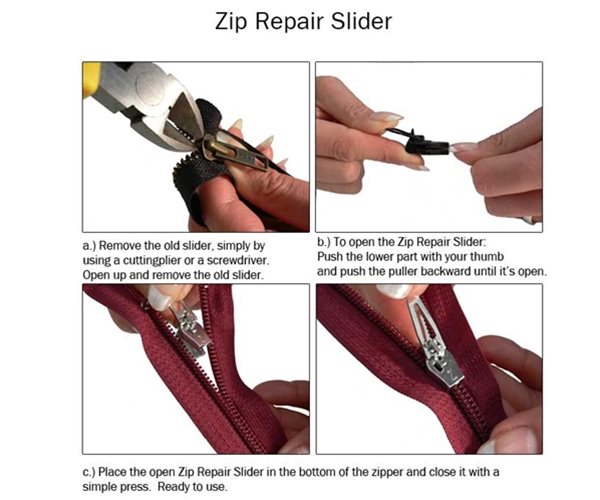 Zip Repair Slider

a.) Remove the old slider, simply by using a cuttingplier or a screwdriver. Open up and remove the old slider.

b.) To open the Zip Repair Slider: Push the lower part with your thumb and push the puller backward until it's open.

c.) Place the open Zip Repair Slider in the bottom of the zipper and close it with a simple press. Ready to use.