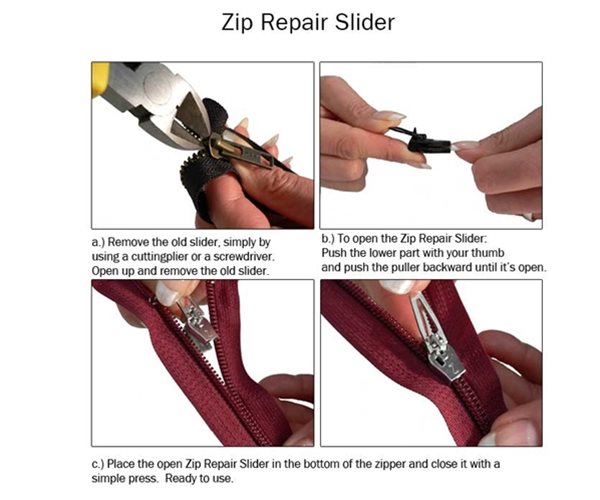 Zip Repair Slider

a.) Remove the old slider, simply by using a cuttingplier or a screwdriver. Open up and remove the old slider.

b.) To open the Zip Repair Slider: Push the lower part with your thumb and push the puller backward until it's open.

c.) Place the open Zip Repair Slider in the bottom of the zipper and close it with a simple press. Ready to use.