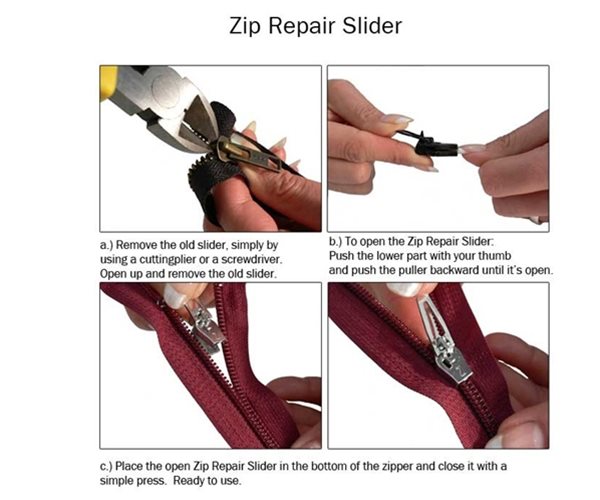 Zip Repair Slider

a.) Remove the old slider, simply by using a cuttingplier or a screwdriver. Open up and remove the old slider.

b.) To open the Zip Repair Slider: Push the lower part with your thumb and push the puller backward until it's open.

c.) Place the open Zip Repair Slider in the bottom of the zipper and close it with a simple press. Ready to use.