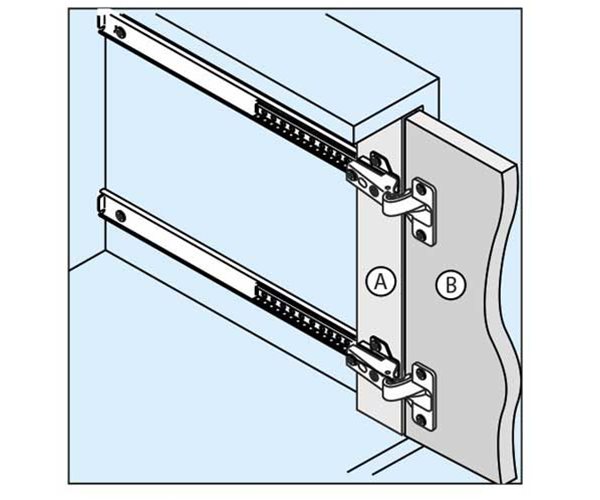 A
B