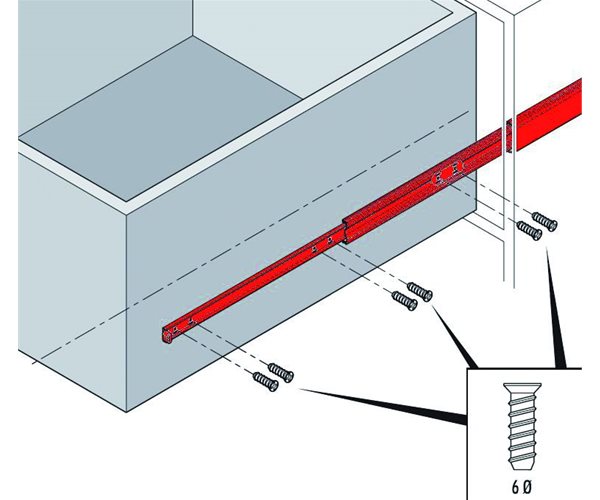 6 Ø