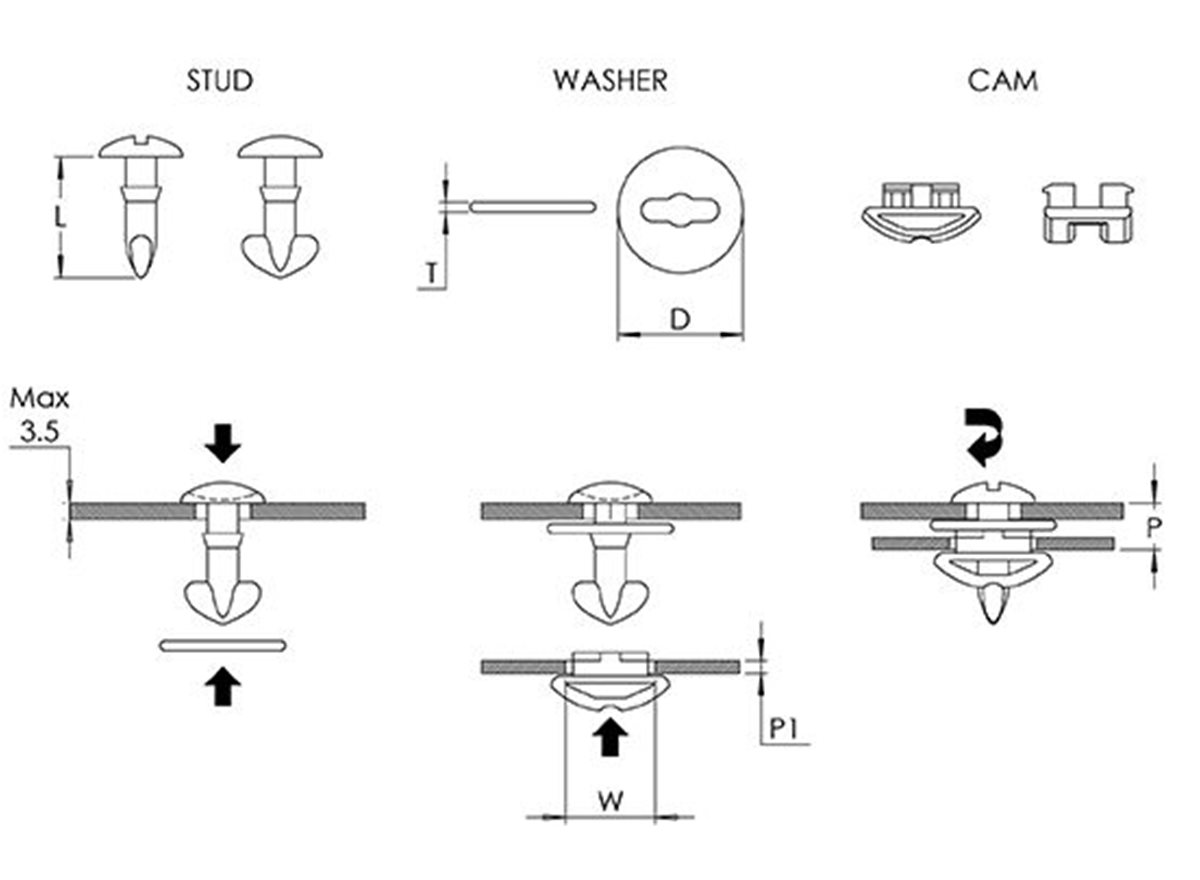 STUD

WASHER

CAM

L

T

D

Max
3.5

P

P1

W