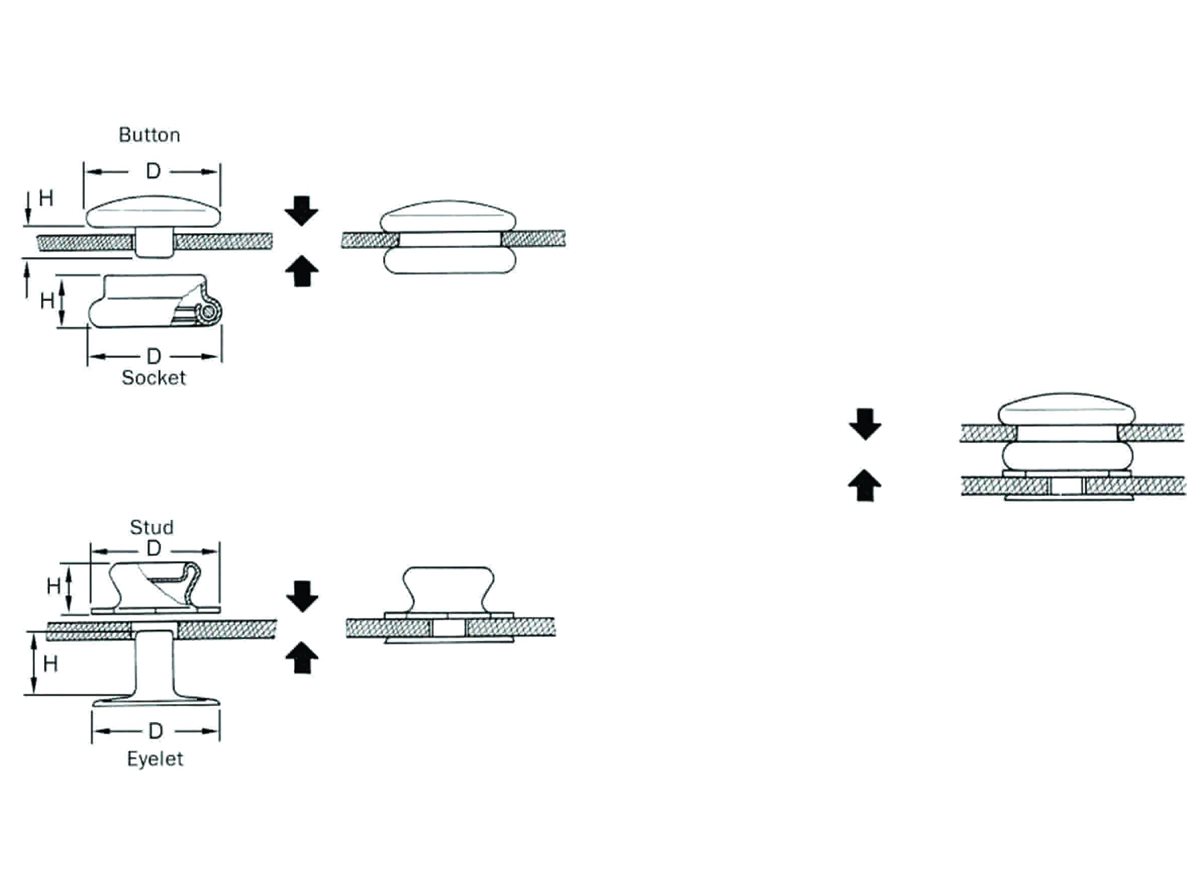 Button
D
H
H
D
Socket

Stud
D
H
H
D
Eyelet