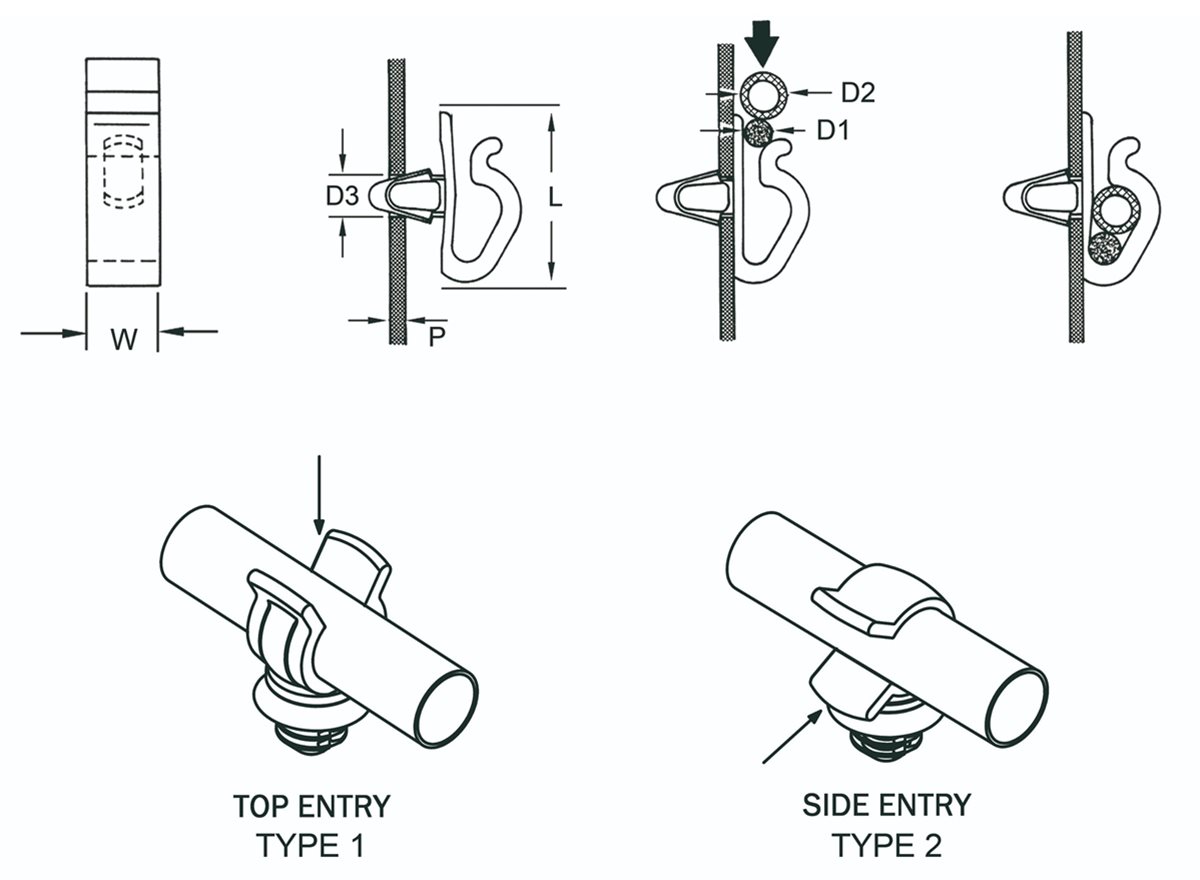 W

D3

L

P

D2

D1

TOP ENTRY
TYPE 1

SIDE ENTRY
TYPE 2