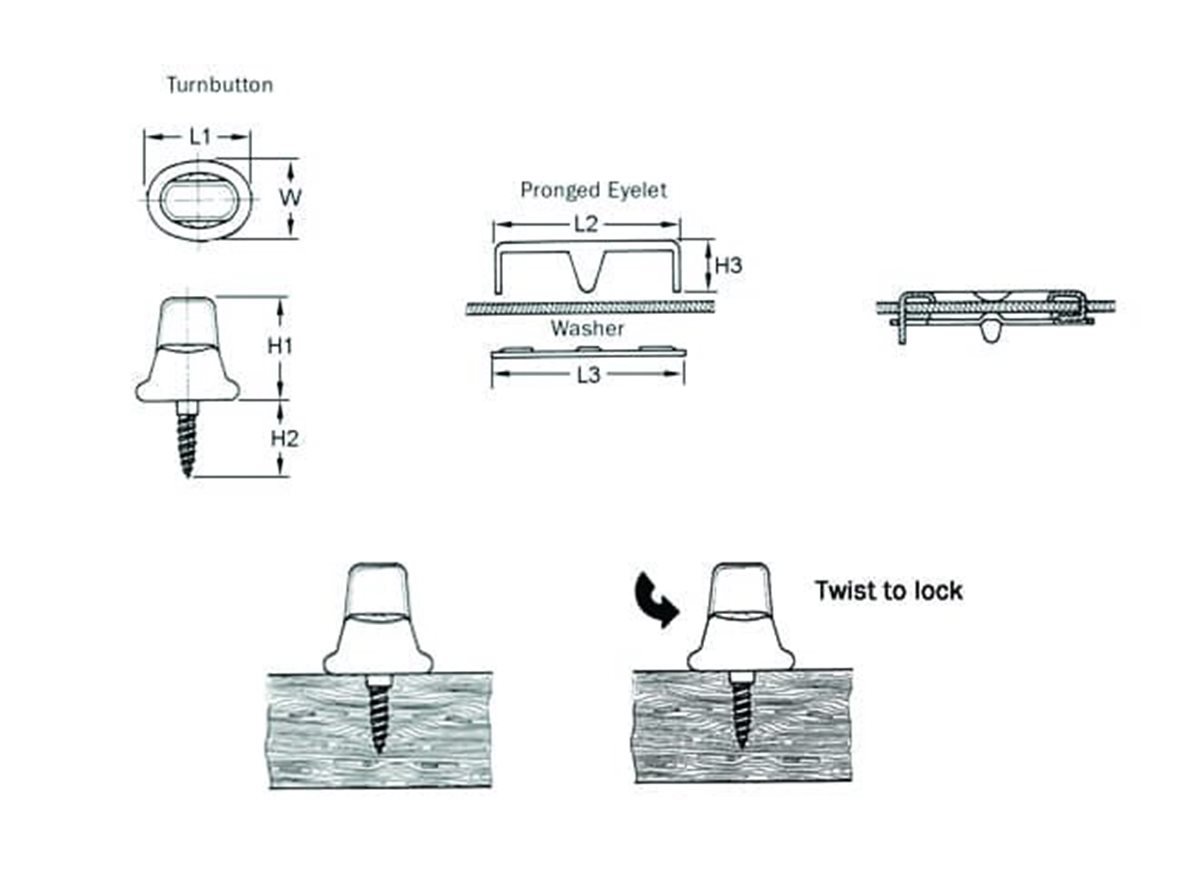 Turnbutton

L1

W

H1

H2

Pronged Eyelet

L2

H3

Washer

L3

Twist to lock