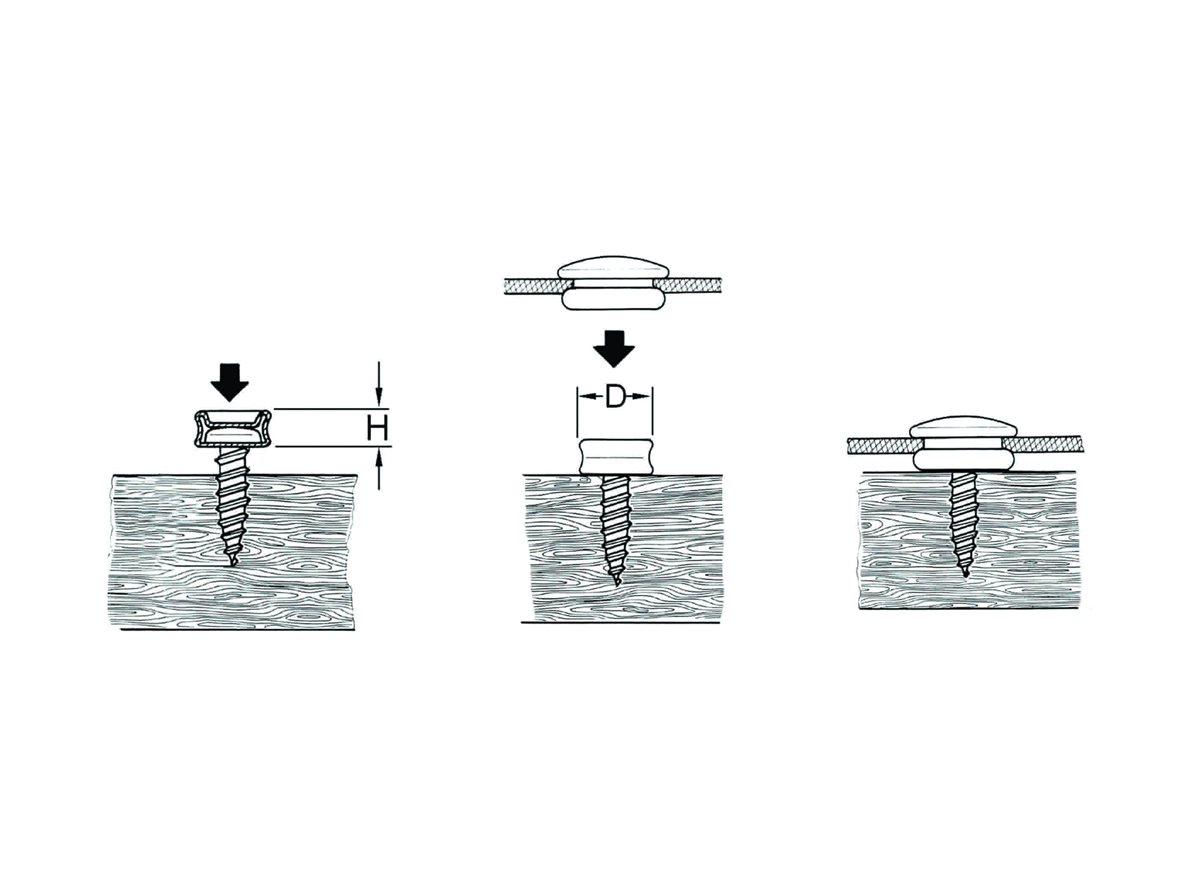 H

D