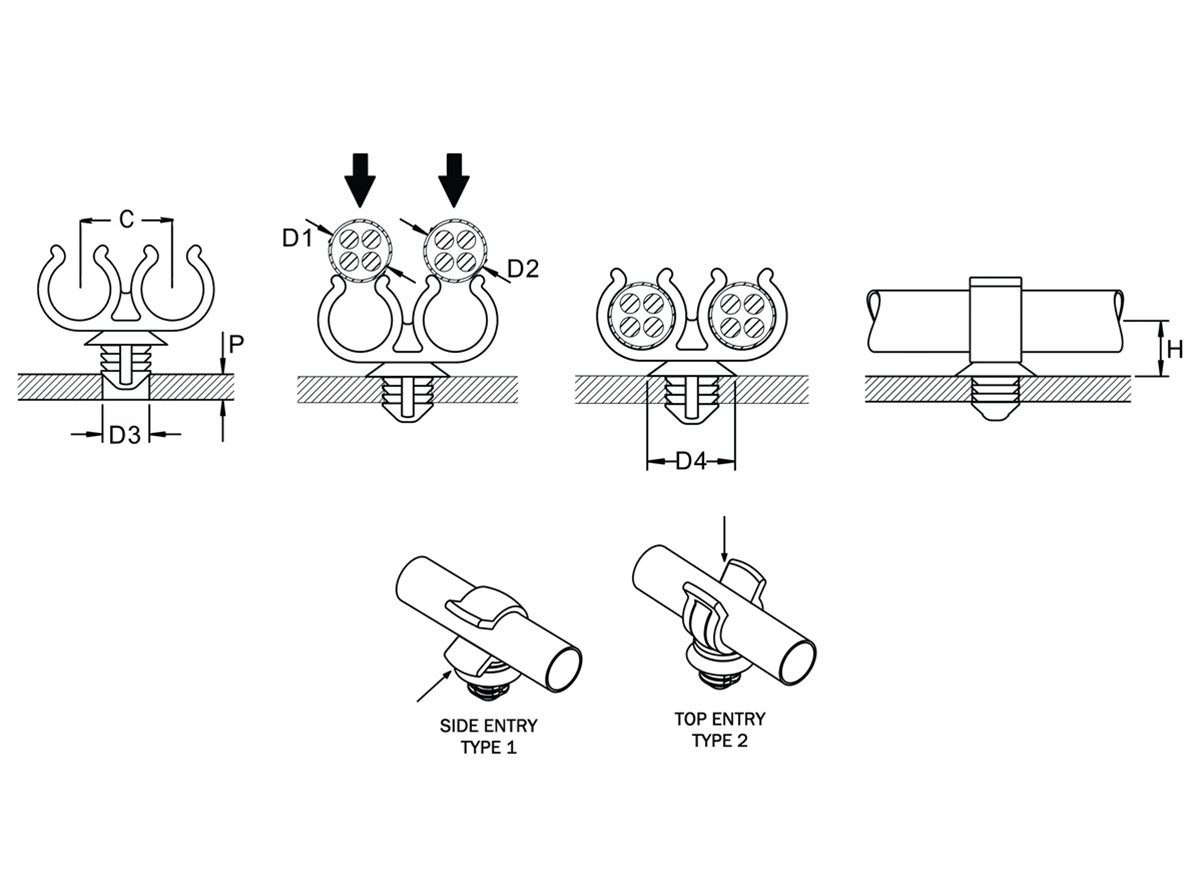 C

P

D3

D1

D2

D4

H

SIDE ENTRY
TYPE 1

TOP ENTRY
TYPE 2