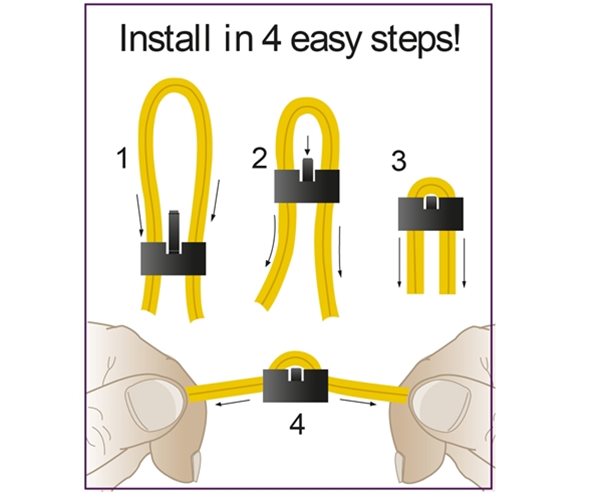 Install in 4 easy steps!

1

2

3

4