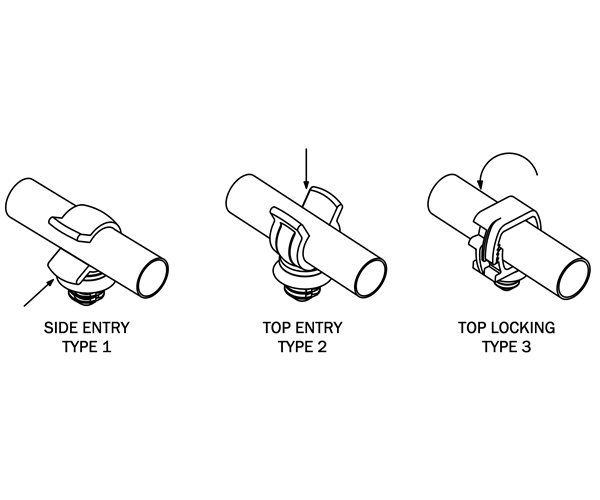 SIDE ENTRY
TYPE 1

TOP ENTRY
TYPE 2

TOP LOCKING
TYPE 3