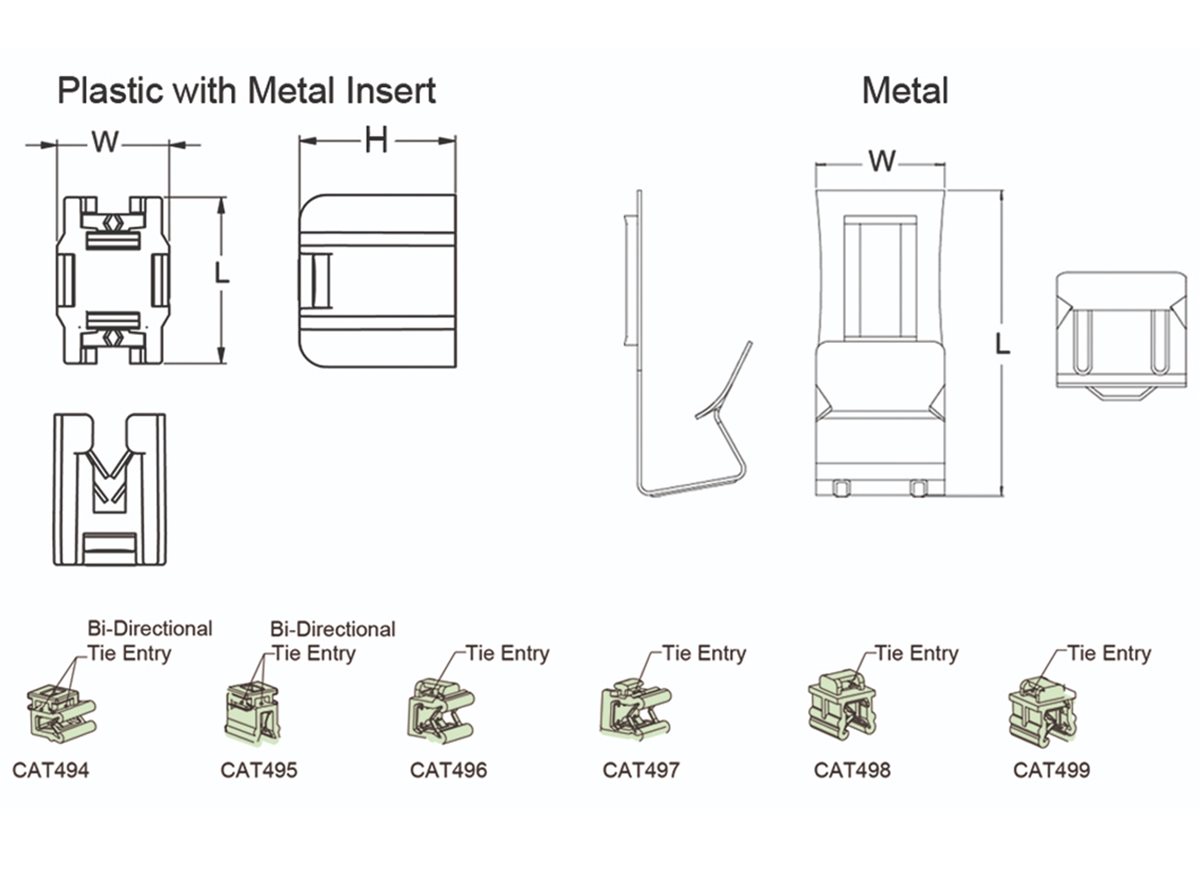 Plastic with Metal Insert

W

H

L

Metal

W

L

Bi-Directional
Tie Entry

CAT494

Bi-Directional
Tie Entry

CAT495

Tie Entry

CAT496

Tie Entry

CAT497

Tie Entry

CAT498

Tie Entry

CAT499