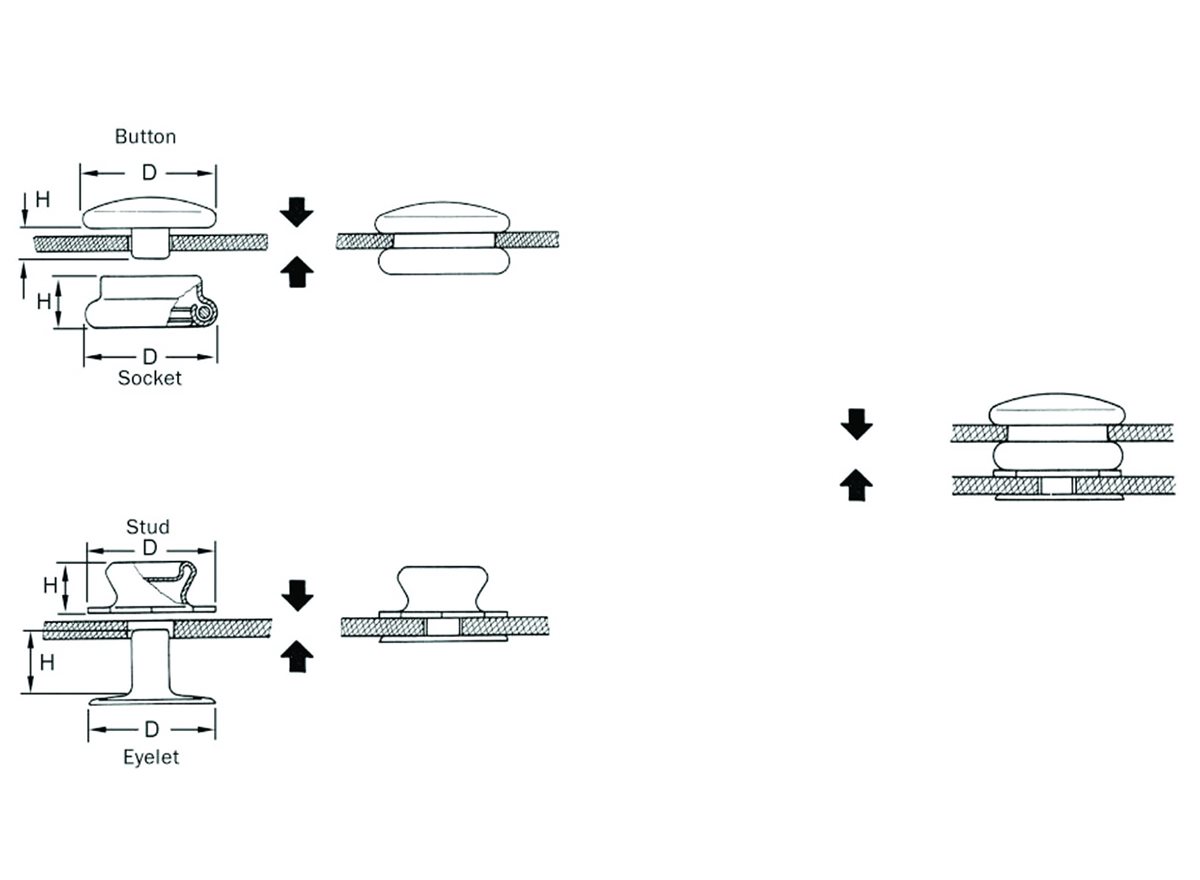 Button
D
H
H
D
Socket

Stud
D
H
H
D
Eyelet