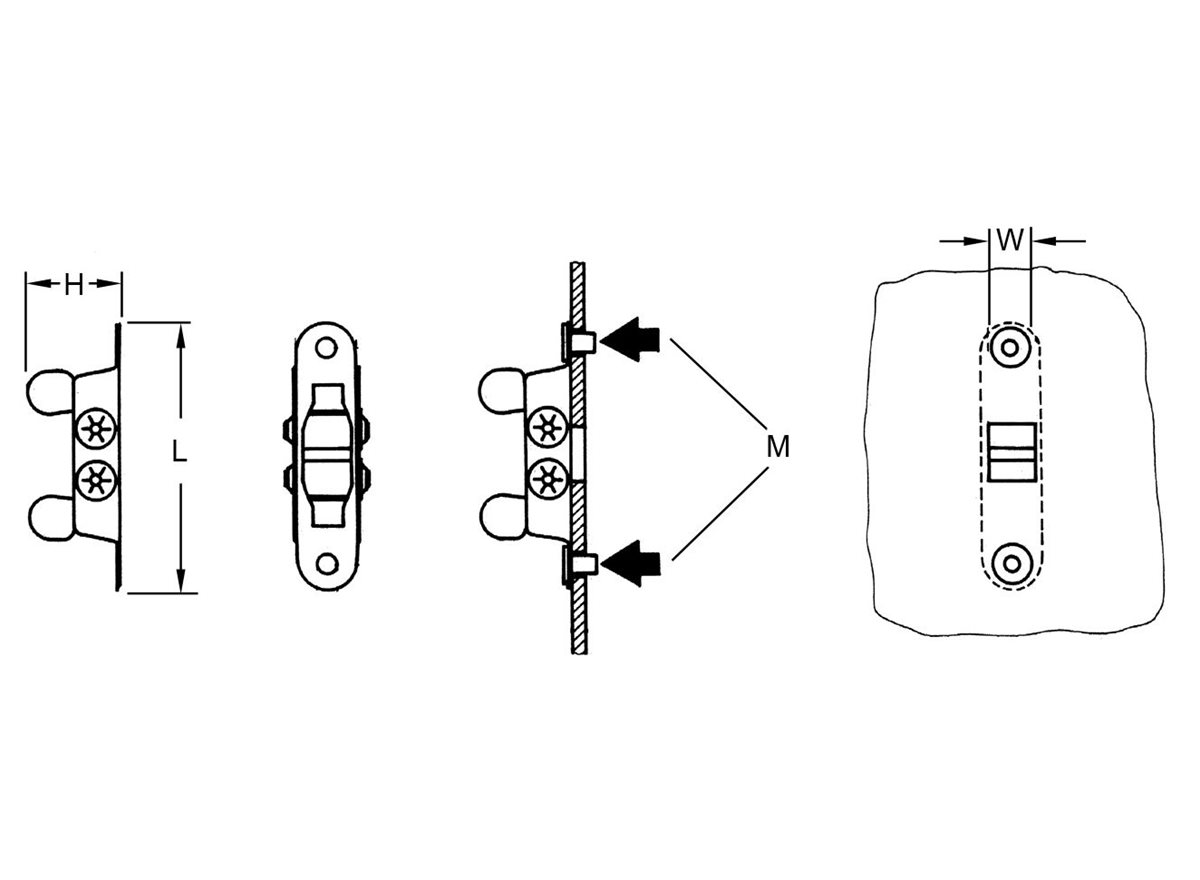 H
L
M
W