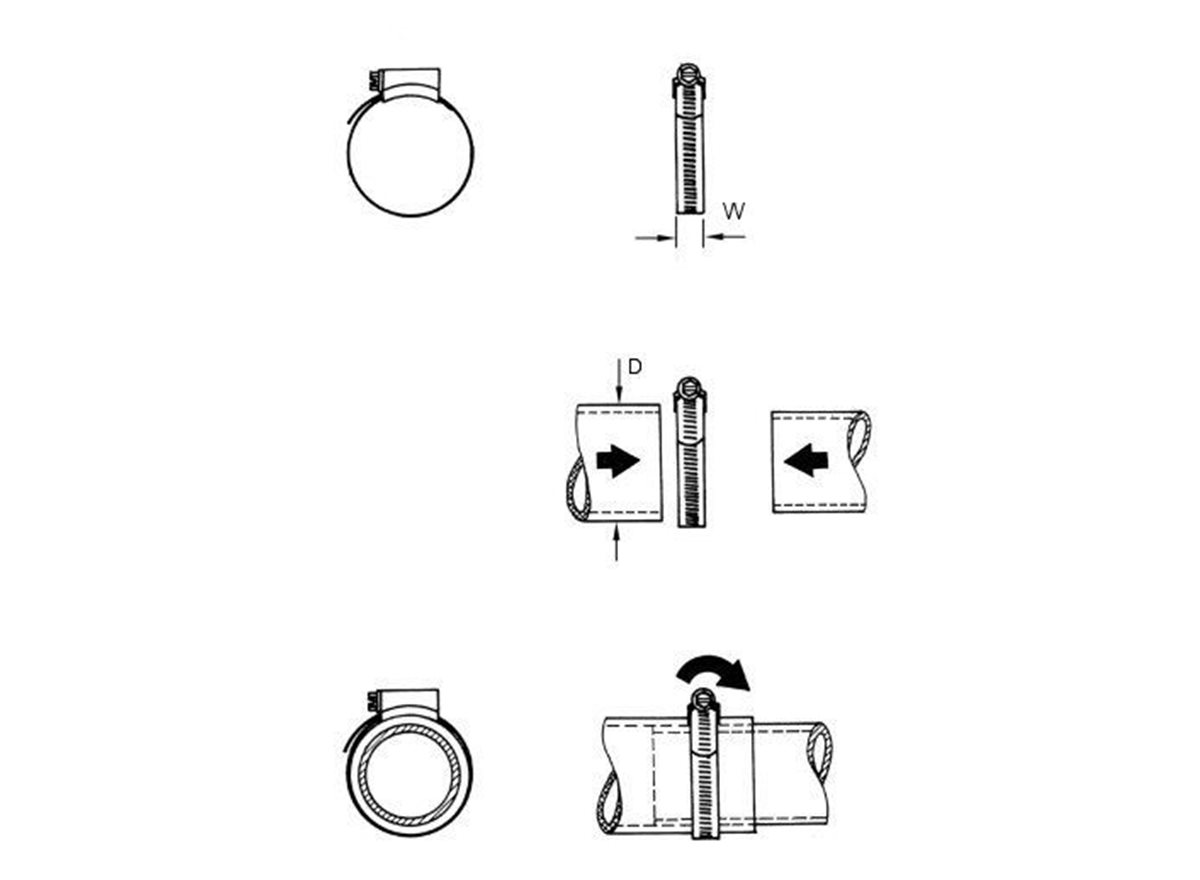 W

D