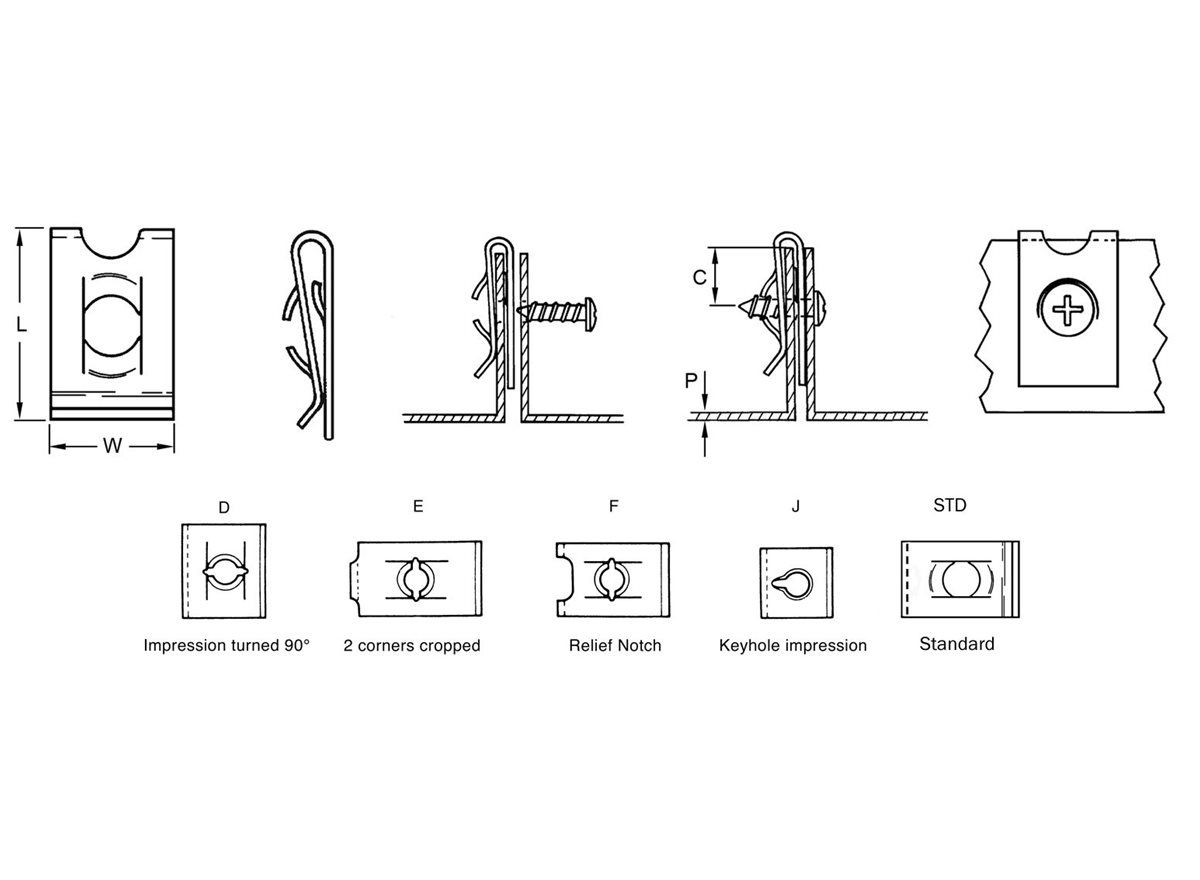 L

W

C

P

D

Impression turned 90°

E

2 corners cropped

F

Relief Notch

J

Keyhole impression

STD

Standard