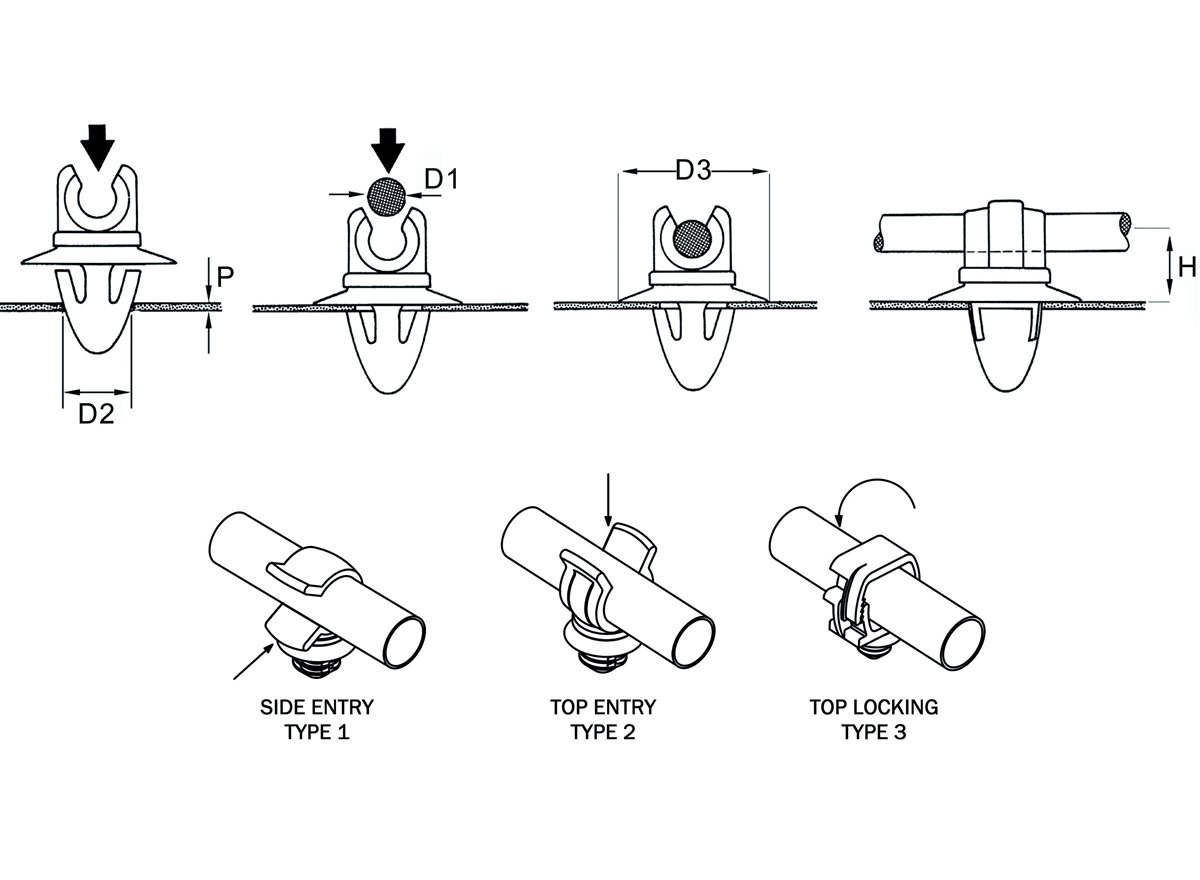 P

D2

D1

D3

H

SIDE ENTRY
TYPE 1

TOP ENTRY
TYPE 2

TOP LOCKING
TYPE 3